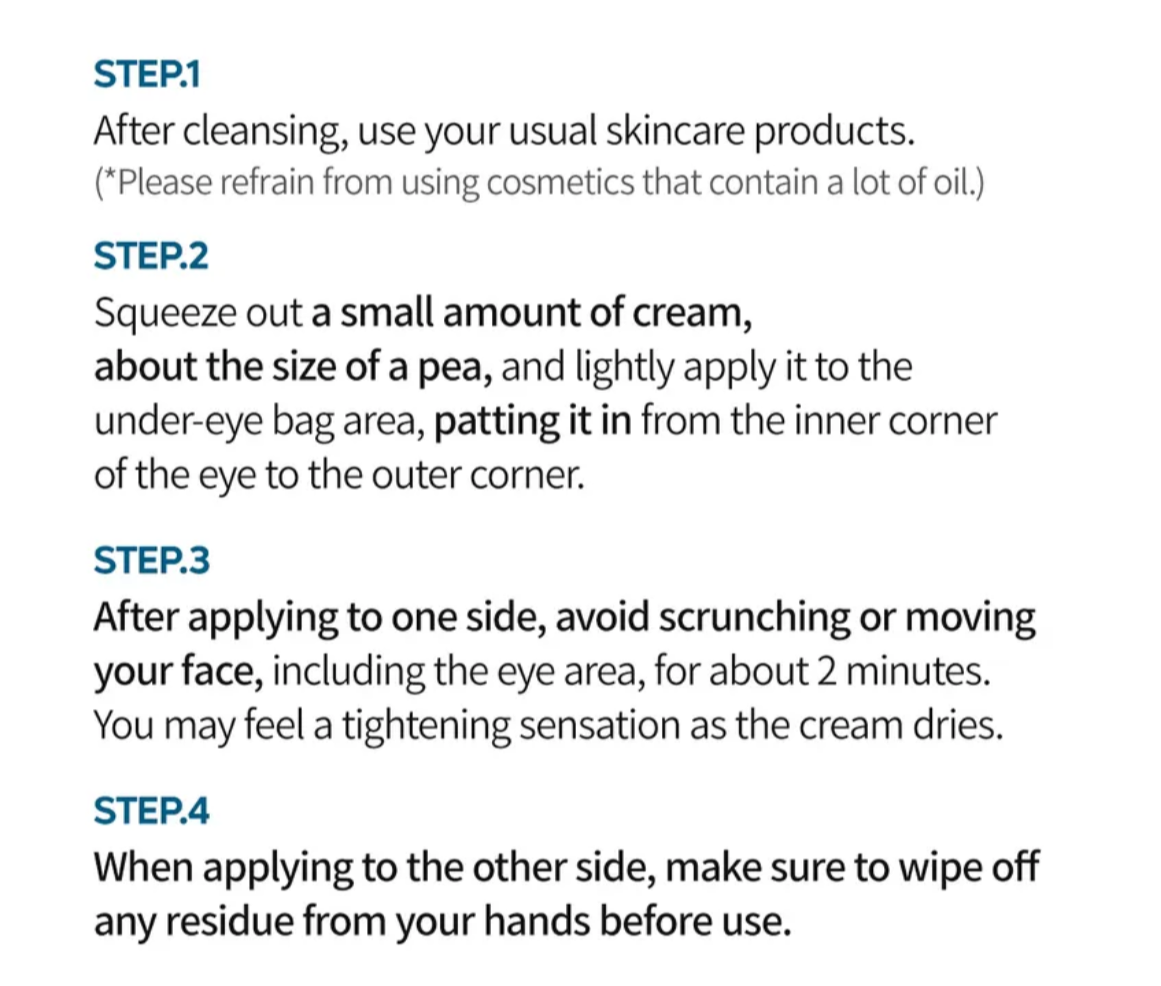 STEP.1
After cleansing, use your usual skincare products.
(*Please refrain from using cosmetics that contain a lot of oil.)

STEP.2
Squeeze out a small amount of cream, about the size of a pea, and lightly apply it to the under-eye bag area, patting it in from the inner corner of the eye to the outer corner.

STEP.3
After applying to one side, avoid scrunching or moving your face, including the eye area, for about 2 minutes. You may feel a tightening sensation as the cream dries.

STEP.4
When applying to the other side, make sure to wipe off any residue from your hands before use.